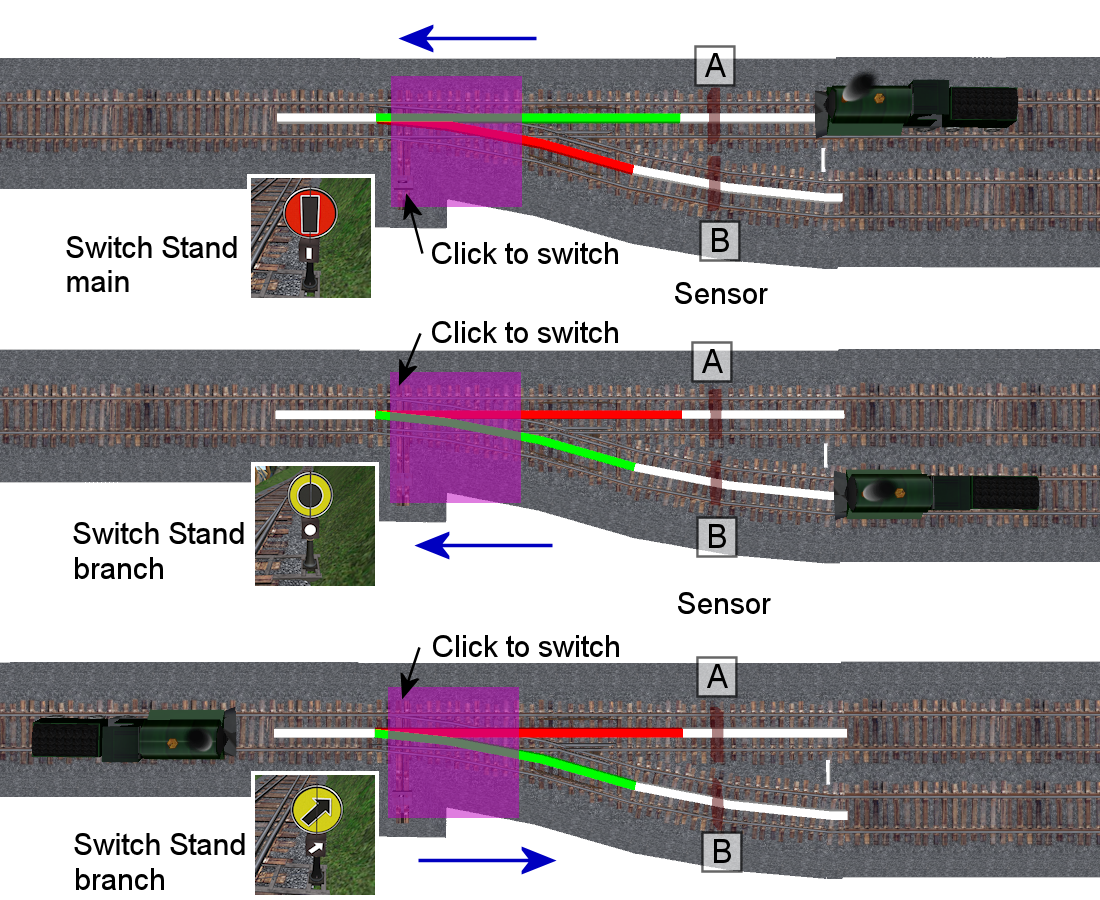 A

Switch Stand main

Click to switch

B

Sensor

Click to switch

A

Switch Stand branch

B

Sensor

Click to switch

A

Switch Stand branch

B